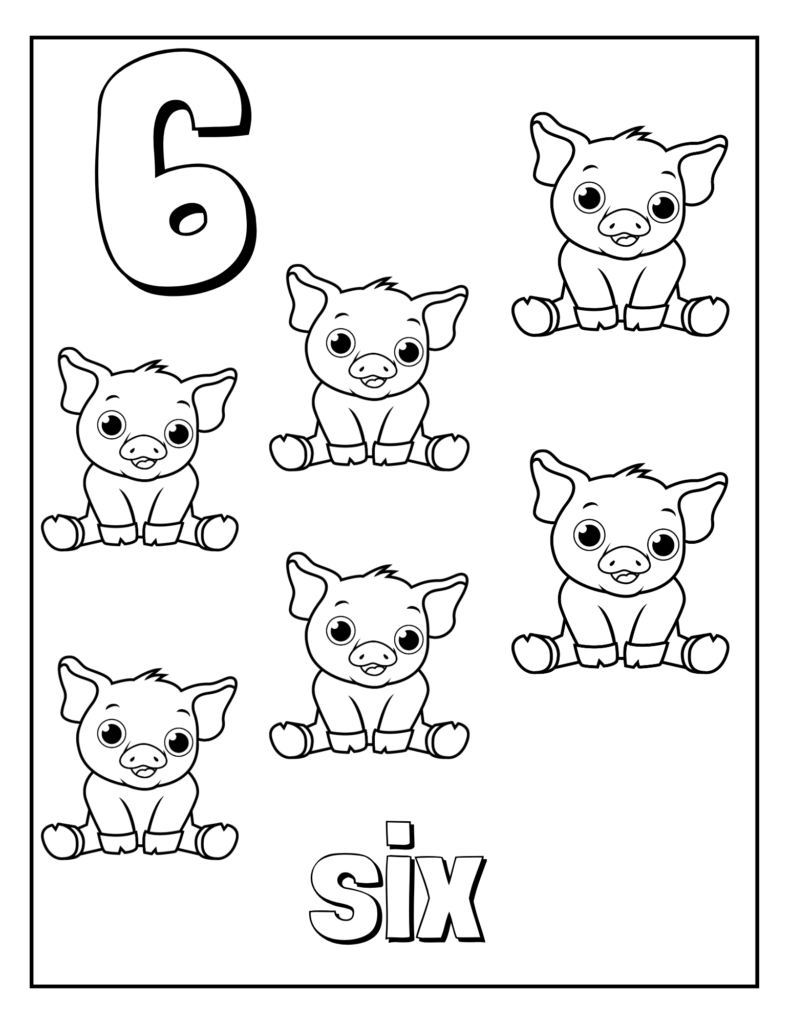 6

six