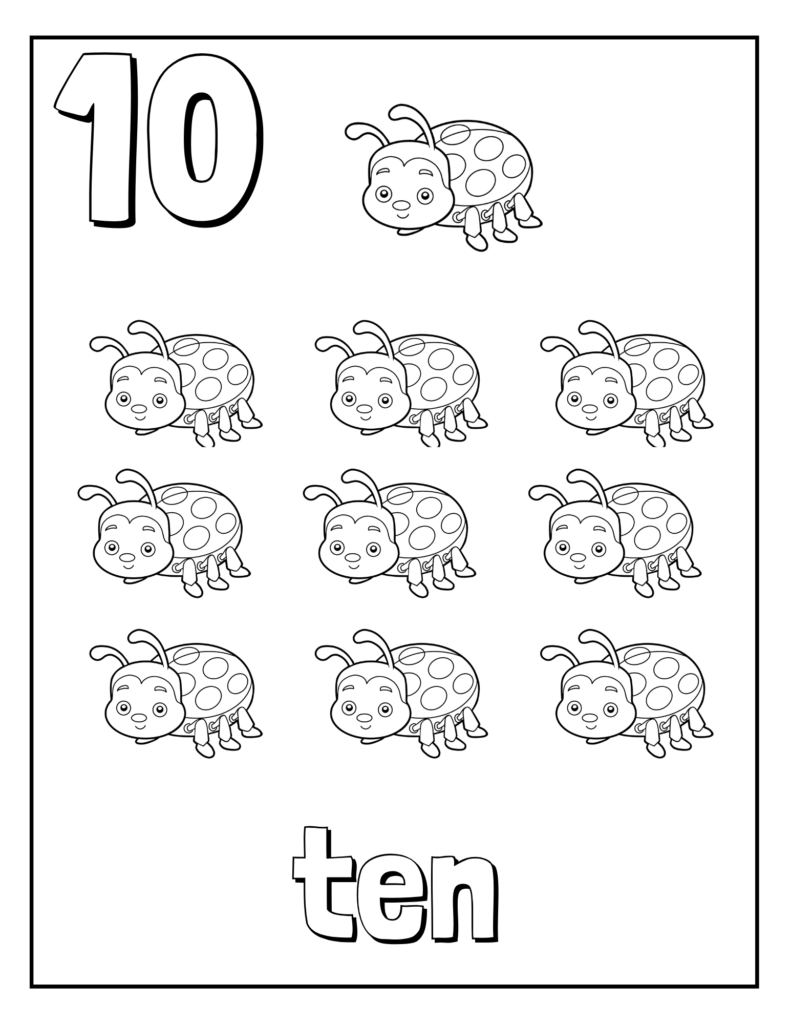 10

ten